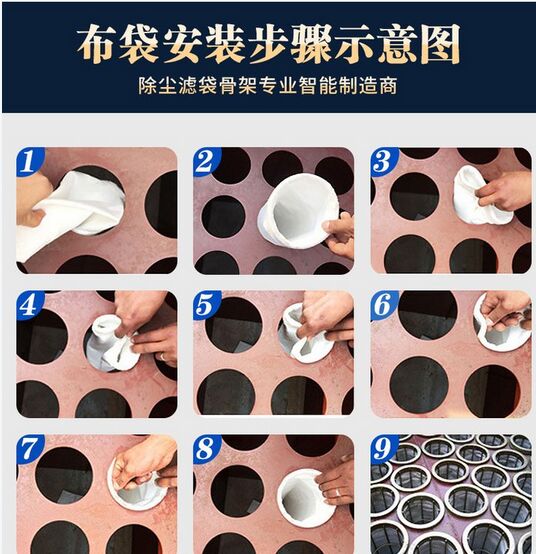 布袋安装步骤示意图

除尘滤袋骨架专业智能制造商

1

2

3

4

5

6

7

8

9